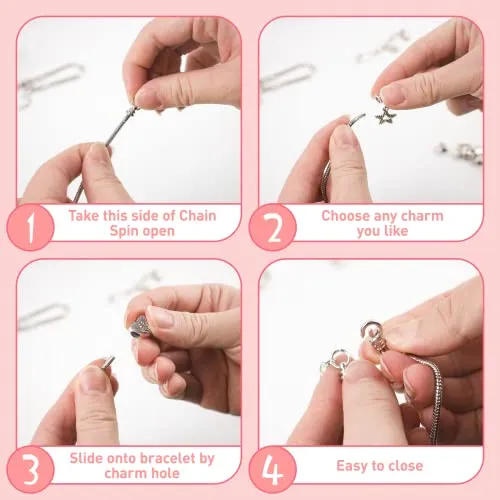 1
Take this side of Chain
Spin open

2
Choose any charm
you like

3
Slide onto bracelet by
charm hole

4
Easy to close