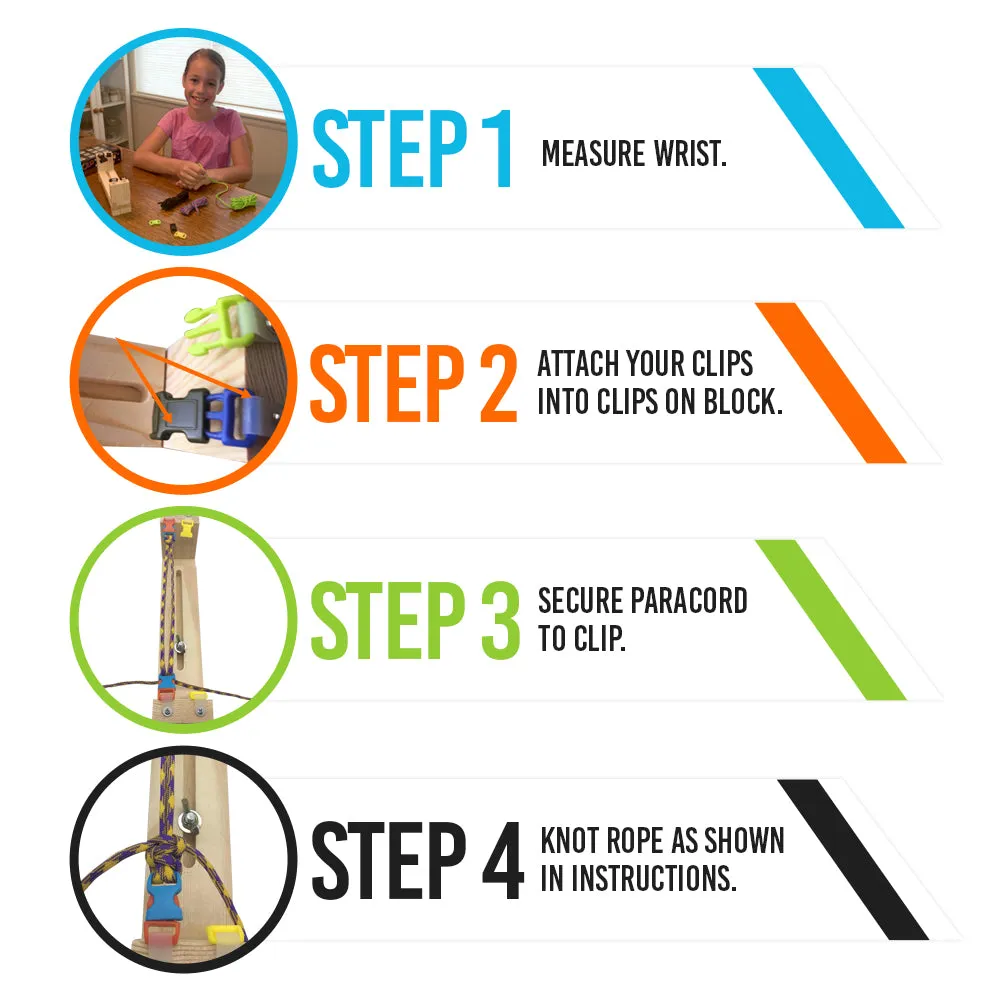 STEP 1 MEASURE WRIST.

STEP 2 ATTACH YOUR CLIPS INTO CLIPS ON BLOCK.

STEP 3 SECURE PARACORD TO CLIP.

STEP 4 KNOT ROPE AS SHOWN IN INSTRUCTIONS.